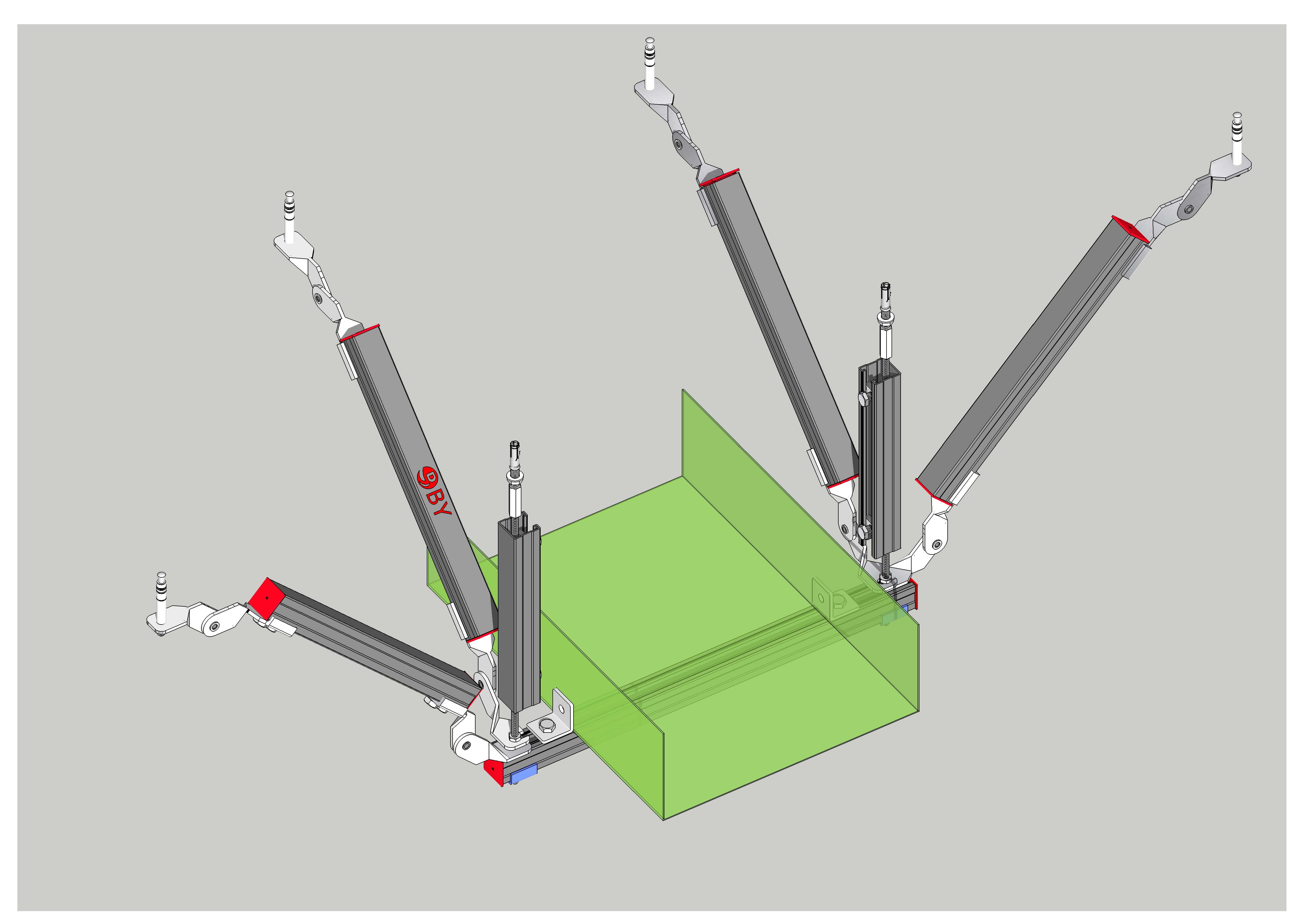 BY